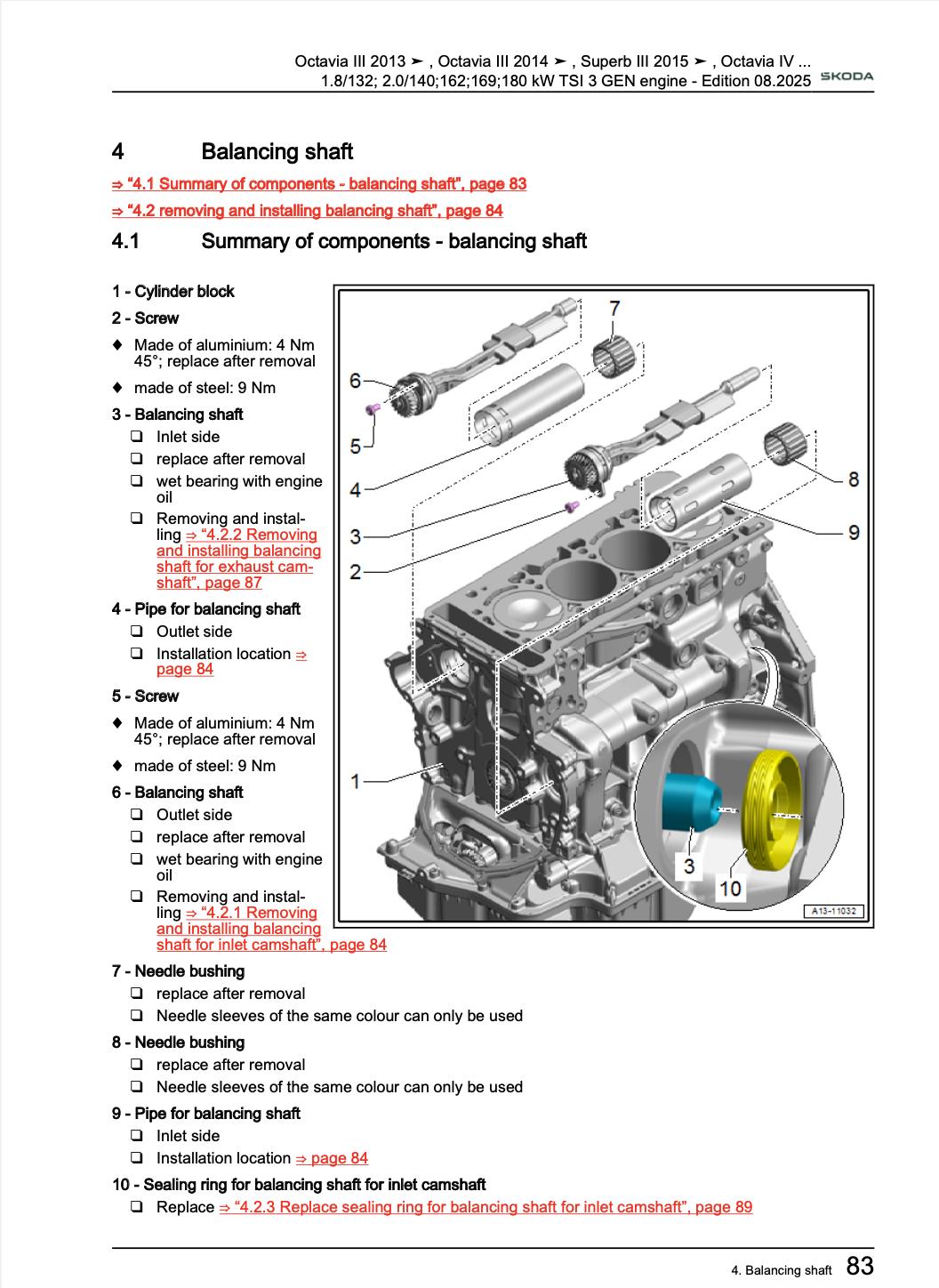 Octavia III 2013 ➤ , Octavia III 2014 ➤ , Superb III 2015 ➤ , Octavia IV ...
1.8/132; 2.0/140;162;169;180 kW TSI 3 GEN engine - Edition 08.2025 ŠKODA

4 Balancing shaft

⇒ “4.1 Summary of components - balancing shaft”, page 83

⇒ “4.2 removing and installing balancing shaft”, page 84

4.1 Summary of components - balancing shaft

1 - Cylinder block

2 - Screw

♦ Made of aluminium: 4 Nm 45°; replace after removal

♦ made of steel: 9 Nm

3 - Balancing shaft

❑ Inlet side

❑ replace after removal

❑ wet bearing with engine oil

❑ Removing and installing ⇒ “4.2.2 Removing and installing balancing shaft for exhaust camshaft”, page 87

4 - Pipe for balancing shaft

❑ Outlet side

❑ Installation location ⇒ page 84

5 - Screw

♦ Made of aluminium: 4 Nm 45°; replace after removal

♦ made of steel: 9 Nm

6 - Balancing shaft

❑ Outlet side

❑ replace after removal

❑ wet bearing with engine oil

❑ Removing and installing ⇒ “4.2.1 Removing and installing balancing shaft for inlet camshaft”, page 84

7 - Needle bushing

❑ replace after removal

❑ Needle sleeves of the same colour can only be used

8 - Needle bushing

❑ replace after removal

❑ Needle sleeves of the same colour can only be used

9 - Pipe for balancing shaft

❑ Inlet side

❑ Installation location ⇒ page 84

10 - Sealing ring for balancing shaft for inlet camshaft

❑ Replace ⇒ “4.2.3 Replace sealing ring for balancing shaft for inlet camshaft”, page 89

7
6
5
4
3
2
8
9
1
3
10
A13-11032

4. Balancing shaft 83