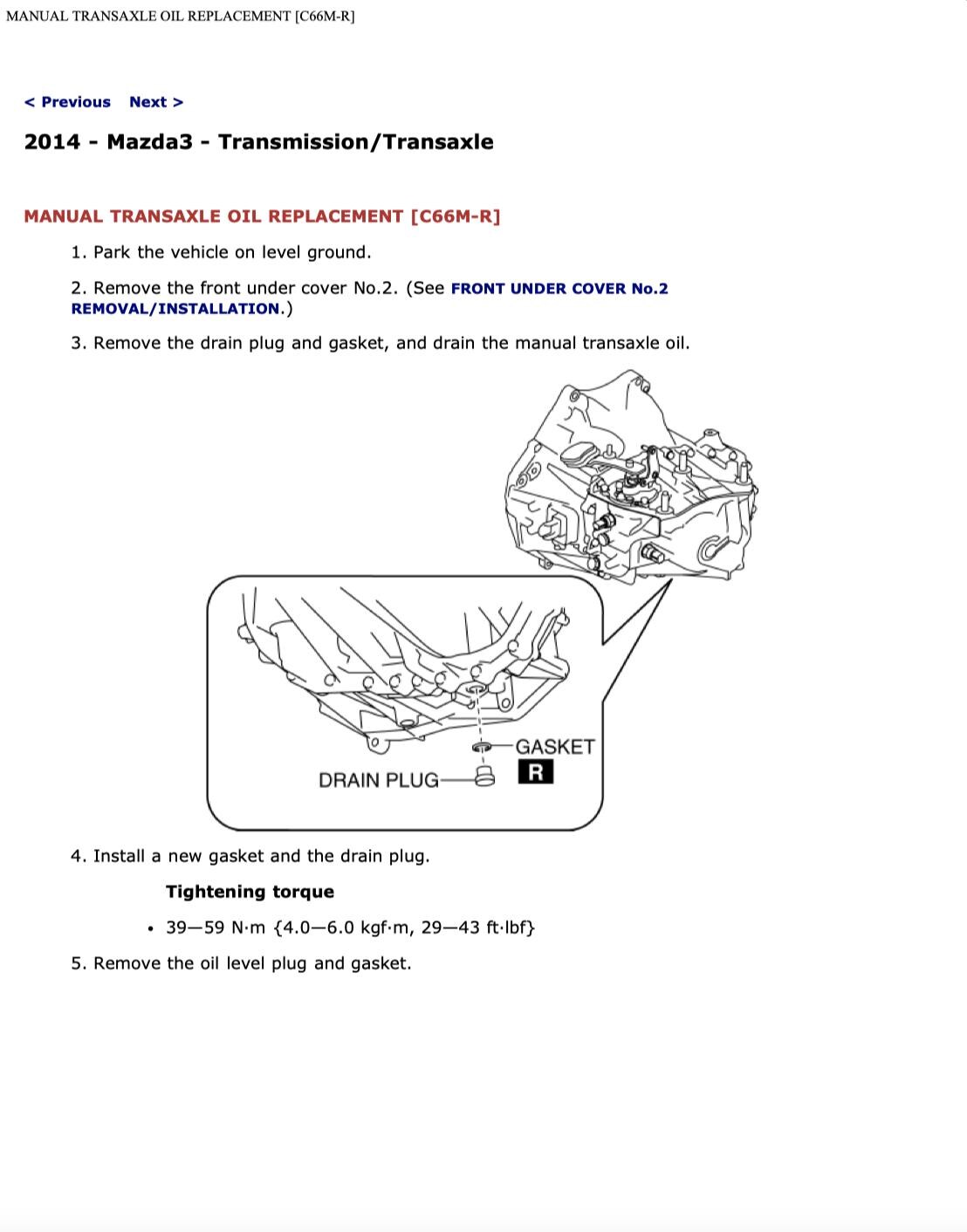 MANUAL TRANSAXLE OIL REPLACEMENT [C66M-R]

< Previous Next >

2014 - Mazda3 - Transmission/Transaxle

MANUAL TRANSAXLE OIL REPLACEMENT [C66M-R]

1. Park the vehicle on level ground.

2. Remove the front under cover No.2. (See FRONT UNDER COVER No.2 REMOVAL/INSTALLATION.)

3. Remove the drain plug and gasket, and drain the manual transaxle oil.

GASKET
R
DRAIN PLUG

4. Install a new gasket and the drain plug.

Tightening torque

• 39—59 N·m {4.0—6.0 kgf·m, 29—43 ft·lbf}

5. Remove the oil level plug and gasket.