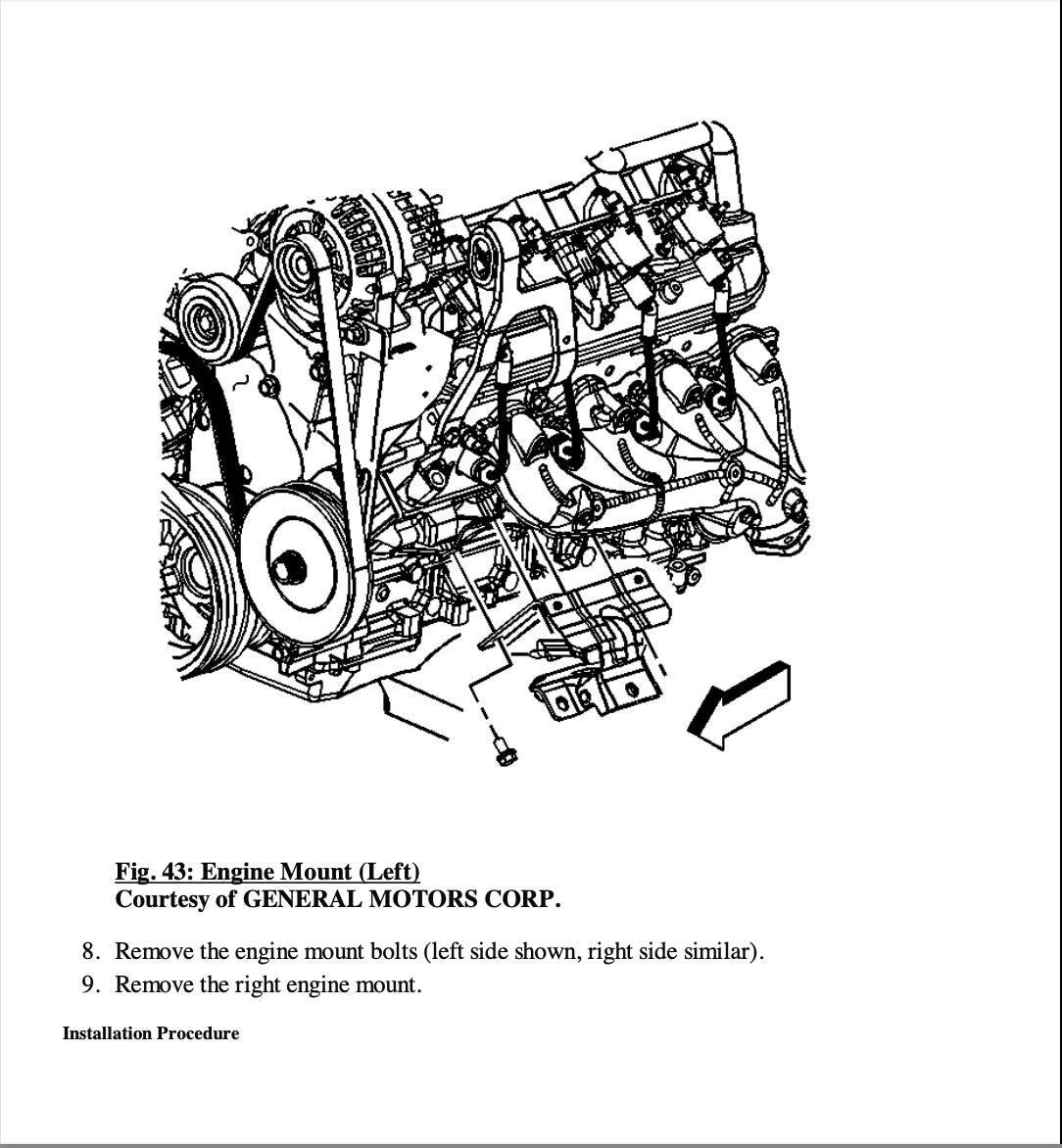 Fig. 43: Engine Mount (Left)
Courtesy of GENERAL MOTORS CORP.

8. Remove the engine mount bolts (left side shown, right side similar).
9. Remove the right engine mount.

Installation Procedure