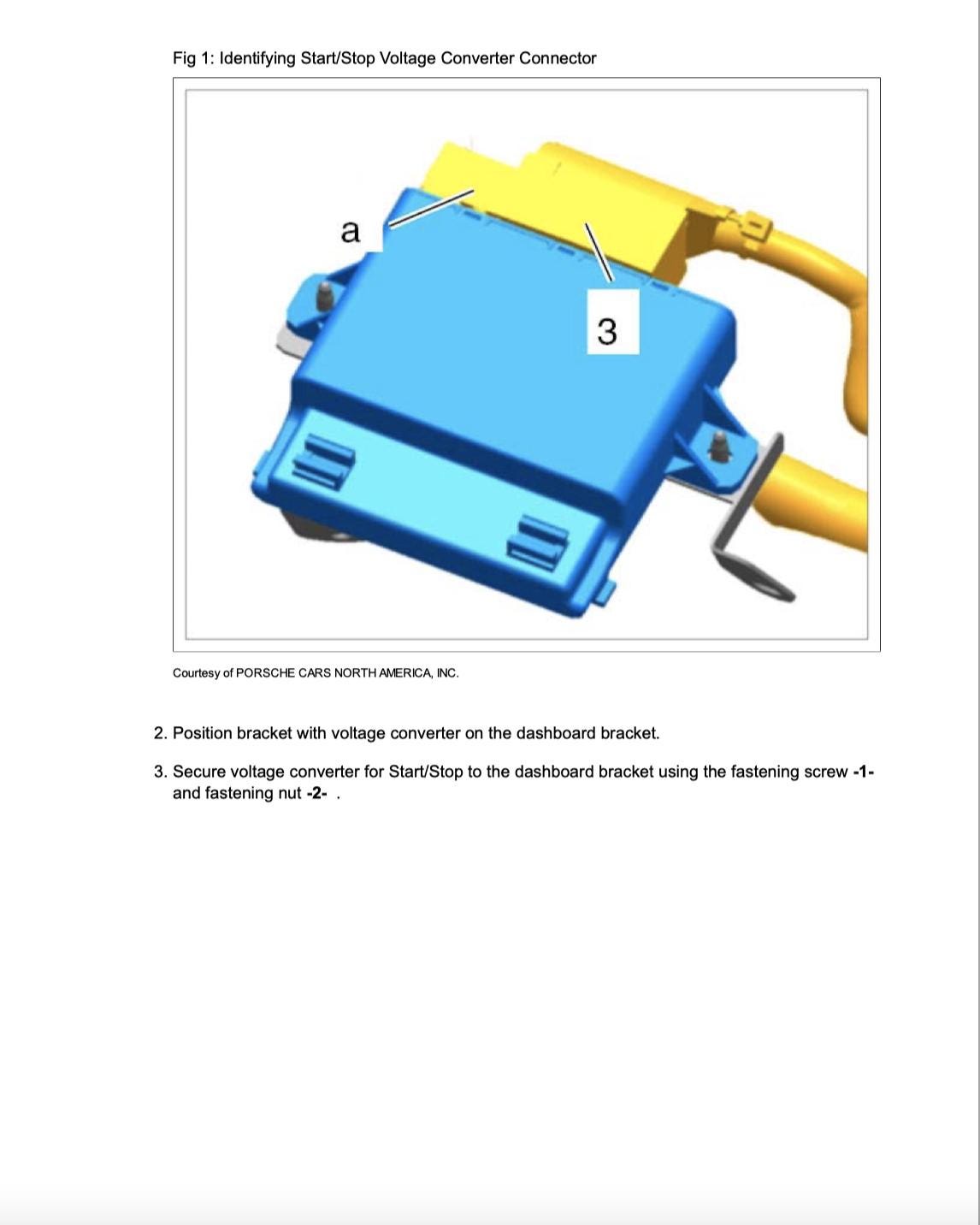 Fig 1: Identifying Start/Stop Voltage Converter Connector

a

3

Courtesy of PORSCHE CARS NORTH AMERICA, INC.

2. Position bracket with voltage converter on the dashboard bracket.

3. Secure voltage converter for Start/Stop to the dashboard bracket using the fastening screw -1- and fastening nut -2- .