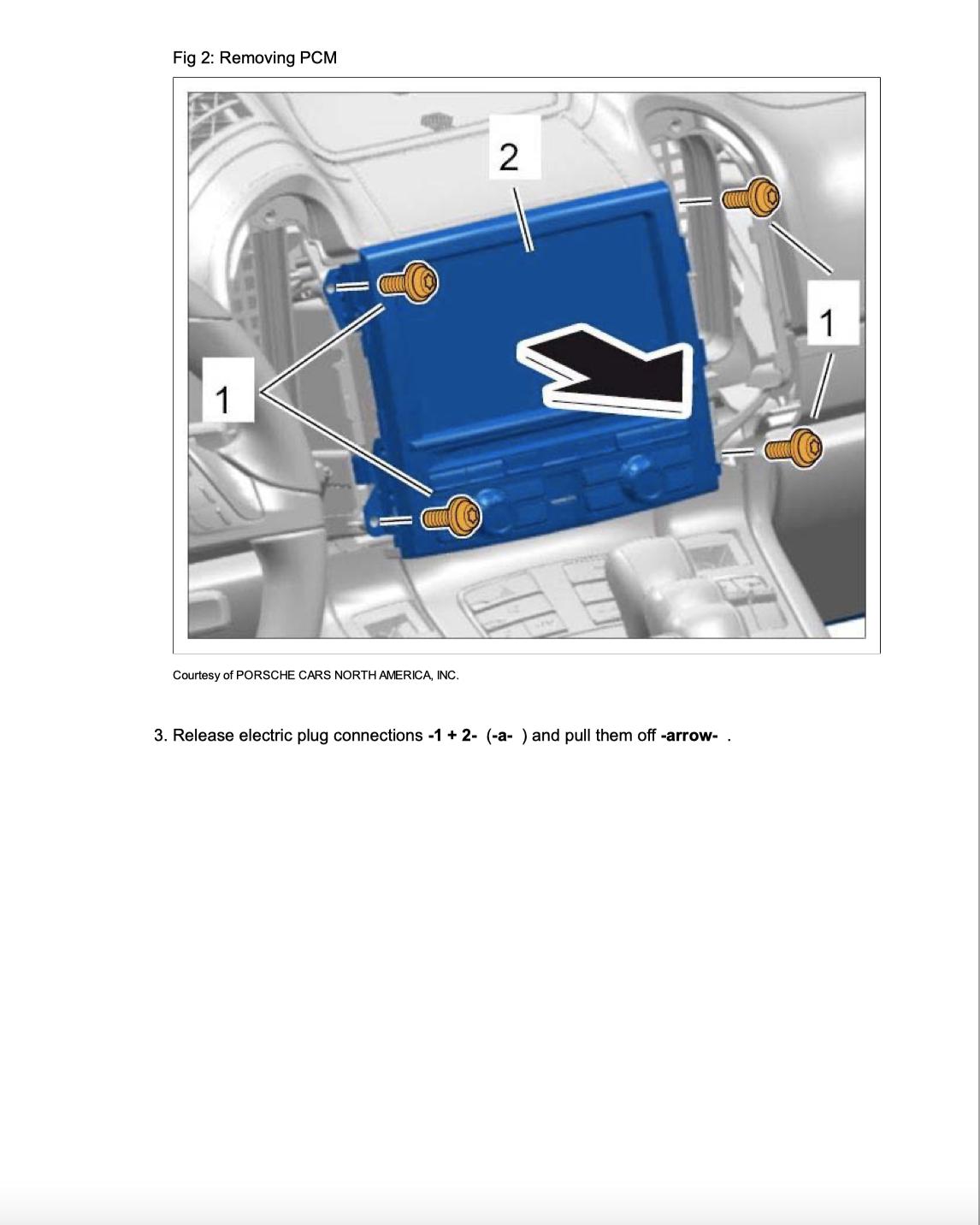 Fig 2: Removing PCM

2

1

1

Courtesy of PORSCHE CARS NORTH AMERICA, INC.

3. Release electric plug connections -1 + 2- (-a- ) and pull them off -arrow- .