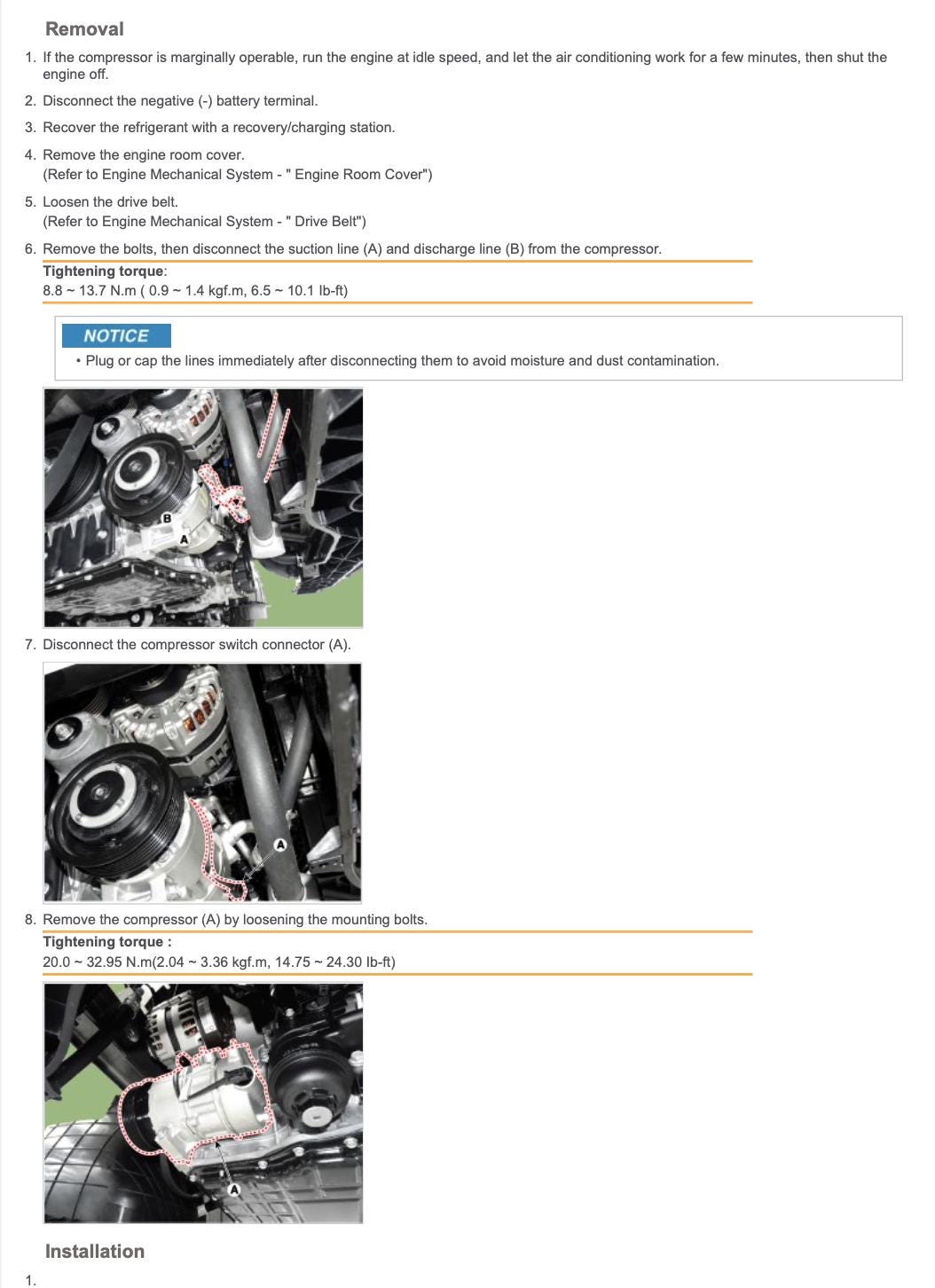 Removal

1. If the compressor is marginally operable, run the engine at idle speed, and let the air conditioning work for a few minutes, then shut the engine off.

2. Disconnect the negative (-) battery terminal.

3. Recover the refrigerant with a recovery/charging station.

4. Remove the engine room cover.
(Refer to Engine Mechanical System - " Engine Room Cover")

5. Loosen the drive belt.
(Refer to Engine Mechanical System - " Drive Belt")

6. Remove the bolts, then disconnect the suction line (A) and discharge line (B) from the compressor.

Tightening torque:
8.8 ~ 13.7 N.m ( 0.9 ~ 1.4 kgf.m, 6.5 ~ 10.1 lb-ft)

NOTICE

• Plug or cap the lines immediately after disconnecting them to avoid moisture and dust contamination.

B

A

7. Disconnect the compressor switch connector (A).

A

8. Remove the compressor (A) by loosening the mounting bolts.

Tightening torque :
20.0 ~ 32.95 N.m(2.04 ~ 3.36 kgf.m, 14.75 ~ 24.30 lb-ft)

A

Installation

1.