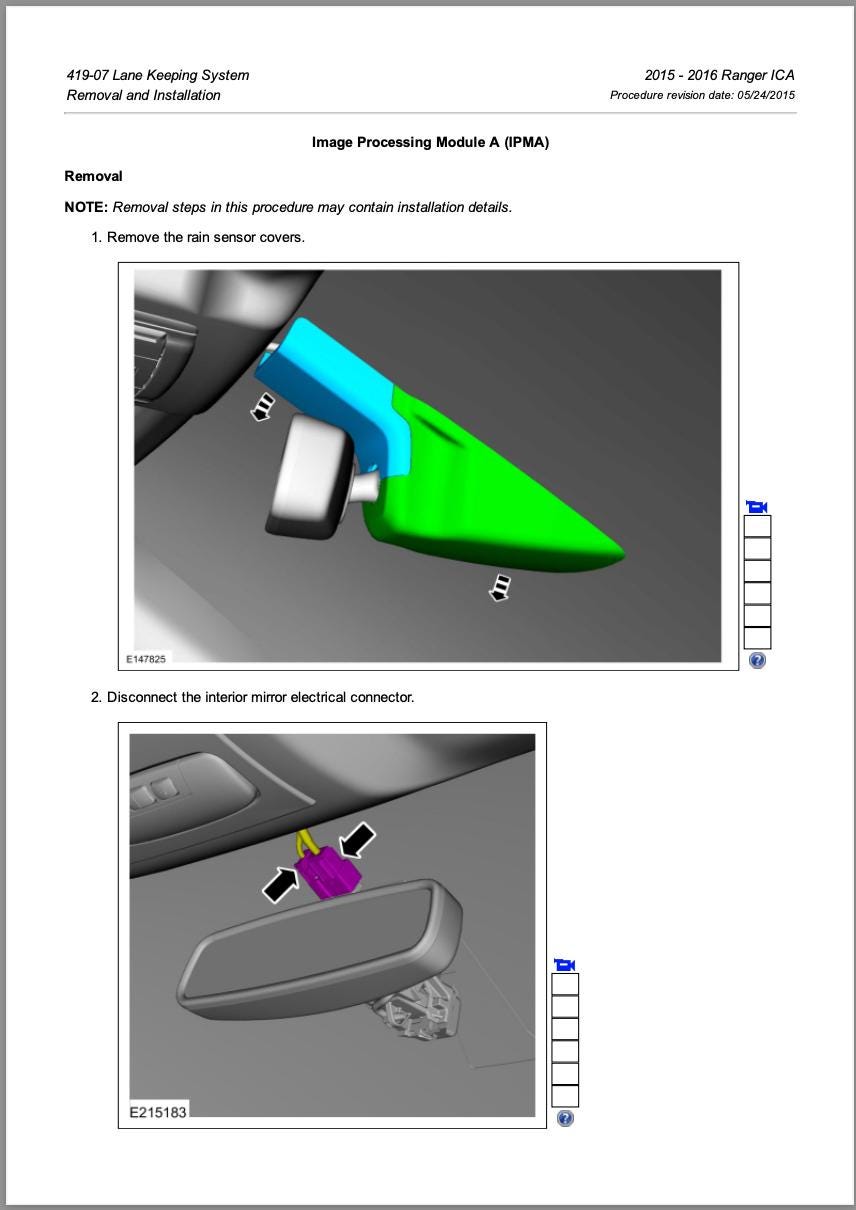 419-07 Lane Keeping System
Removal and Installation

2015 - 2016 Ranger ICA
Procedure revision date: 05/24/2015

Image Processing Module A (IPMA)

Removal

NOTE: Removal steps in this procedure may contain installation details.

1. Remove the rain sensor covers.

E147825

2. Disconnect the interior mirror electrical connector.

E215183