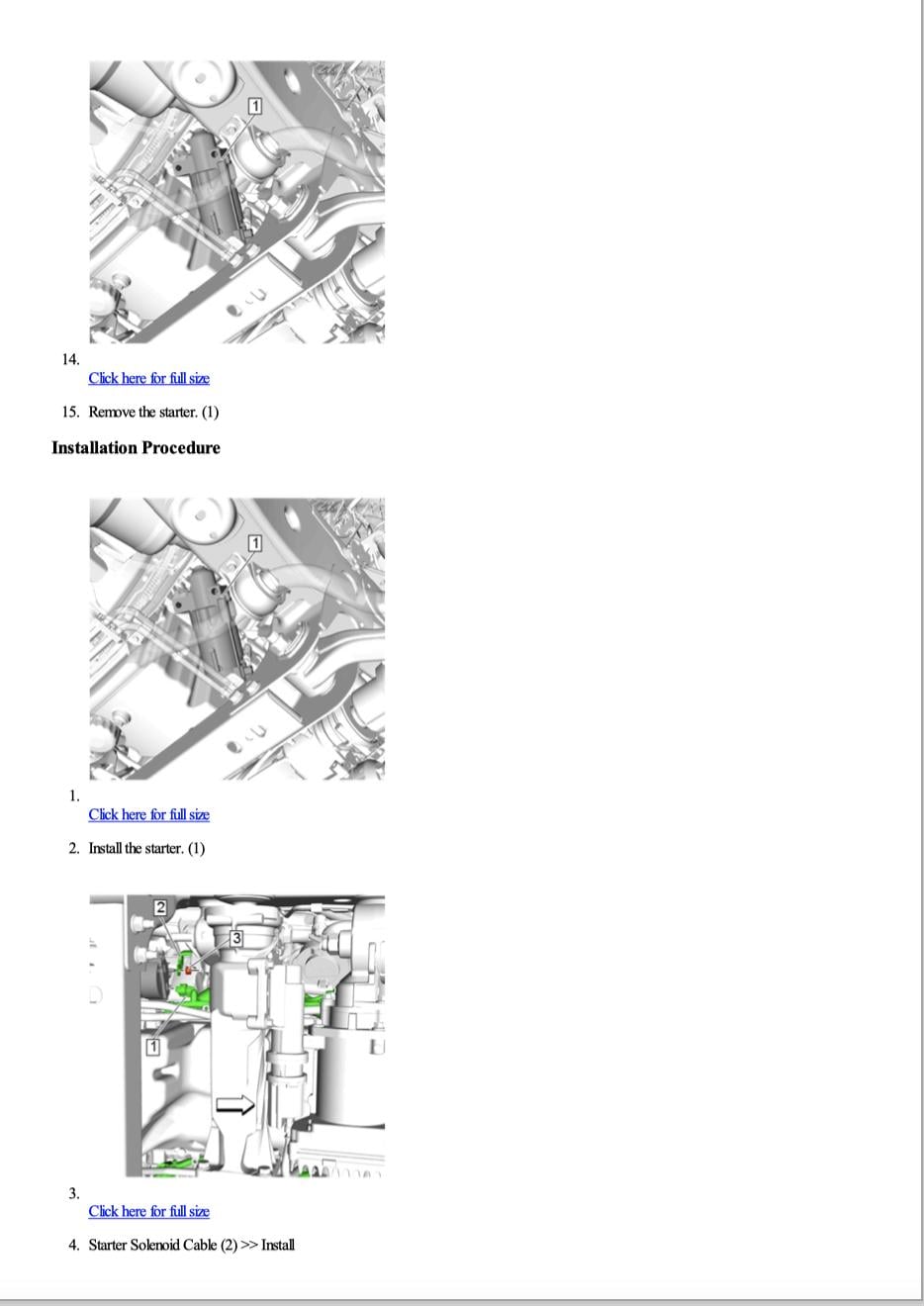 1

14.

Click here for full size

15. Remove the starter. (1)

Installation Procedure

1

1.

Click here for full size

2. Install the starter. (1)

2

3

1

3.

Click here for full size

4. Starter Solenoid Cable (2) >> Install