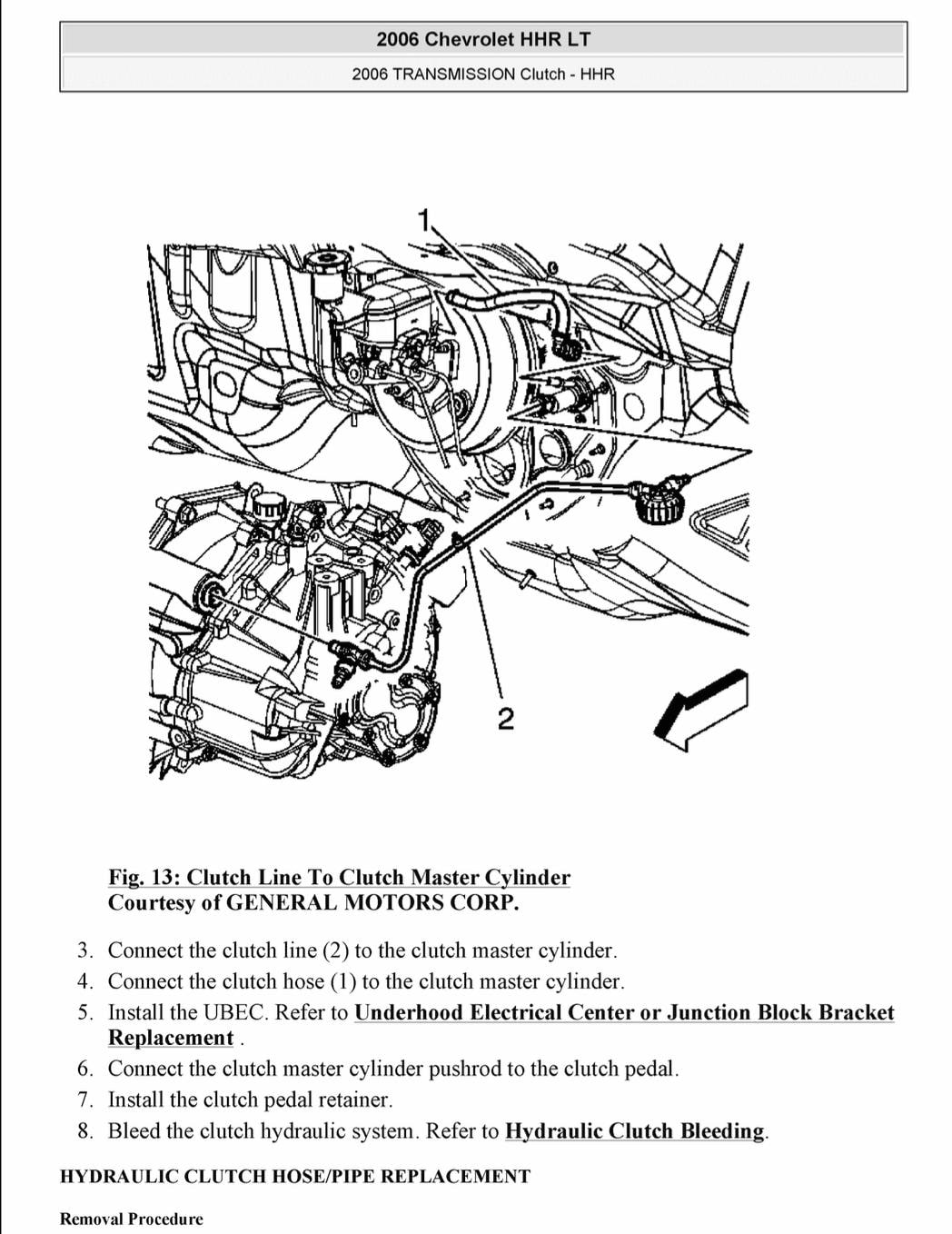 2006 Chevrolet HHR LT

2006 TRANSMISSION Clutch - HHR

1

2

Fig. 13: Clutch Line To Clutch Master Cylinder
Courtesy of GENERAL MOTORS CORP.

3. Connect the clutch line (2) to the clutch master cylinder.
4. Connect the clutch hose (1) to the clutch master cylinder.
5. Install the UBEC. Refer to Underhood Electrical Center or Junction Block Bracket Replacement .
6. Connect the clutch master cylinder pushrod to the clutch pedal.
7. Install the clutch pedal retainer.
8. Bleed the clutch hydraulic system. Refer to Hydraulic Clutch Bleeding.

HYDRAULIC CLUTCH HOSE/PIPE REPLACEMENT

Removal Procedure