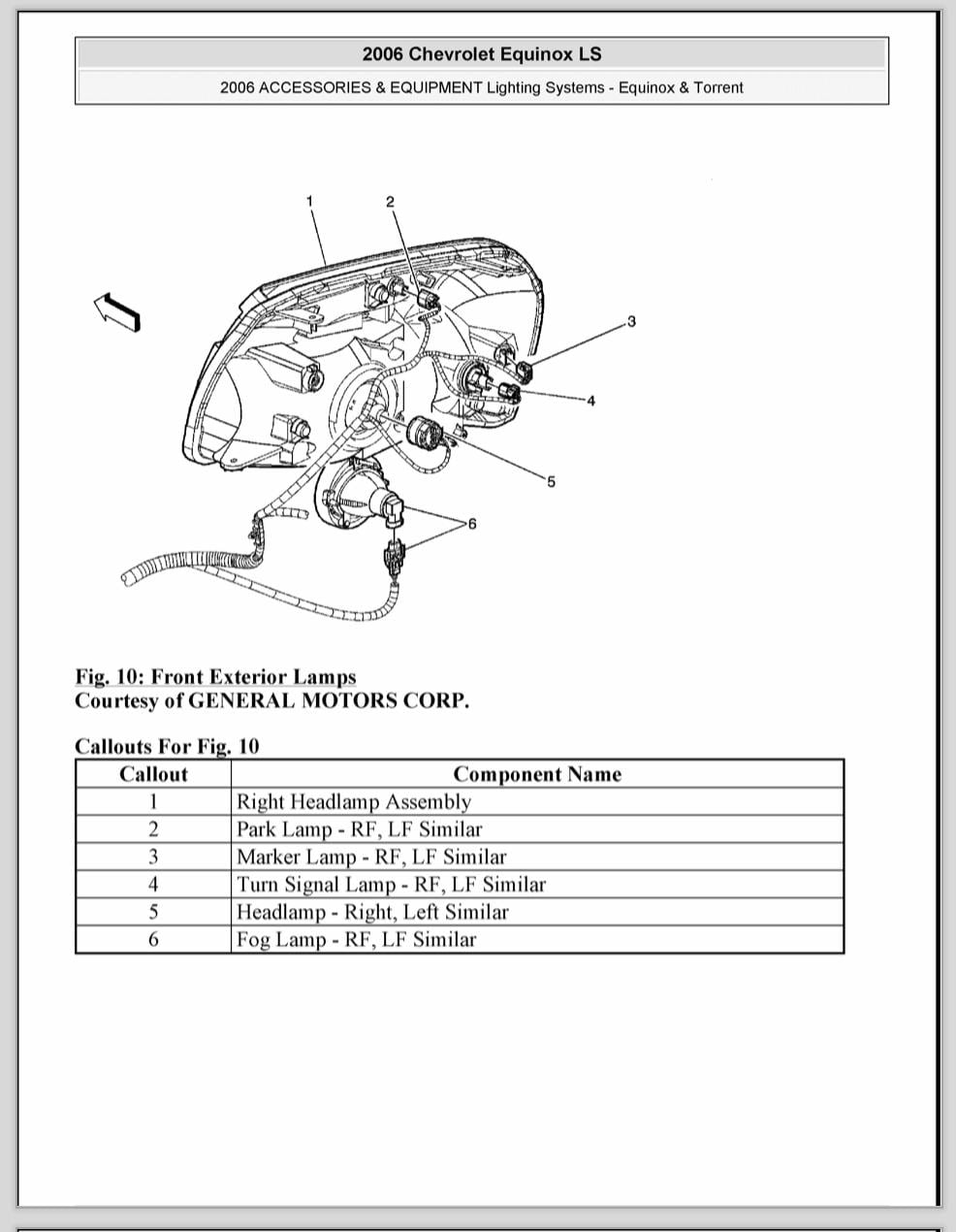 2006 Chevrolet Equinox LS

2006 ACCESSORIES & EQUIPMENT Lighting Systems - Equinox & Torrent

1
2
3
4
5
6

Fig. 10: Front Exterior Lamps
Courtesy of GENERAL MOTORS CORP.

Callouts For Fig. 10

| Callout | Component Name |
|---|---|
| 1 | Right Headlamp Assembly |
| 2 | Park Lamp - RF, LF Similar |
| 3 | Marker Lamp - RF, LF Similar |
| 4 | Turn Signal Lamp - RF, LF Similar |
| 5 | Headlamp - Right, Left Similar |
| 6 | Fog Lamp - RF, LF Similar |