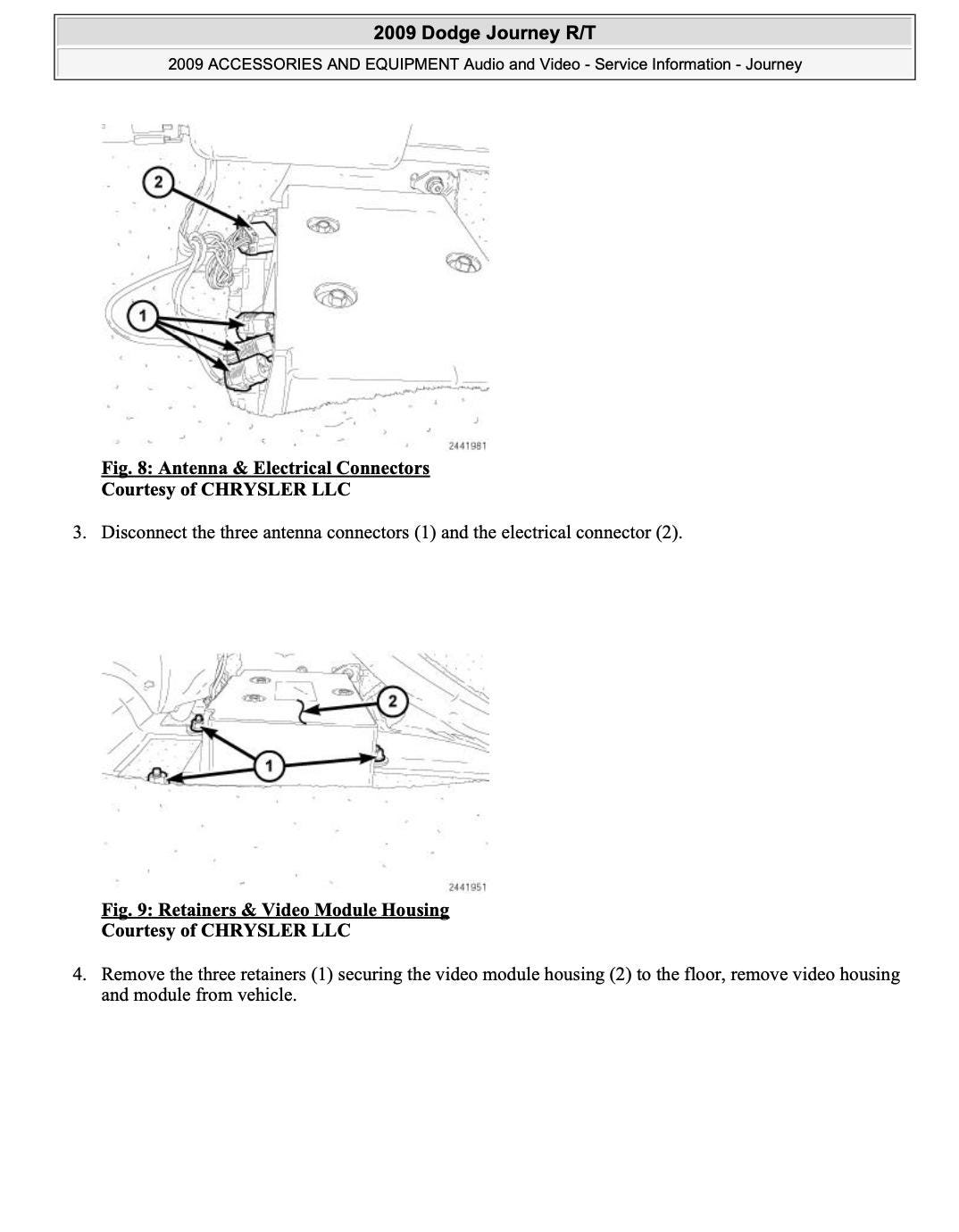 2009 Dodge Journey R/T

2009 ACCESSORIES AND EQUIPMENT Audio and Video - Service Information - Journey

2

1

2441981

Fig. 8: Antenna & Electrical Connectors
Courtesy of CHRYSLER LLC

3. Disconnect the three antenna connectors (1) and the electrical connector (2).

2

1

2441951

Fig. 9: Retainers & Video Module Housing
Courtesy of CHRYSLER LLC

4. Remove the three retainers (1) securing the video module housing (2) to the floor, remove video housing and module from vehicle.