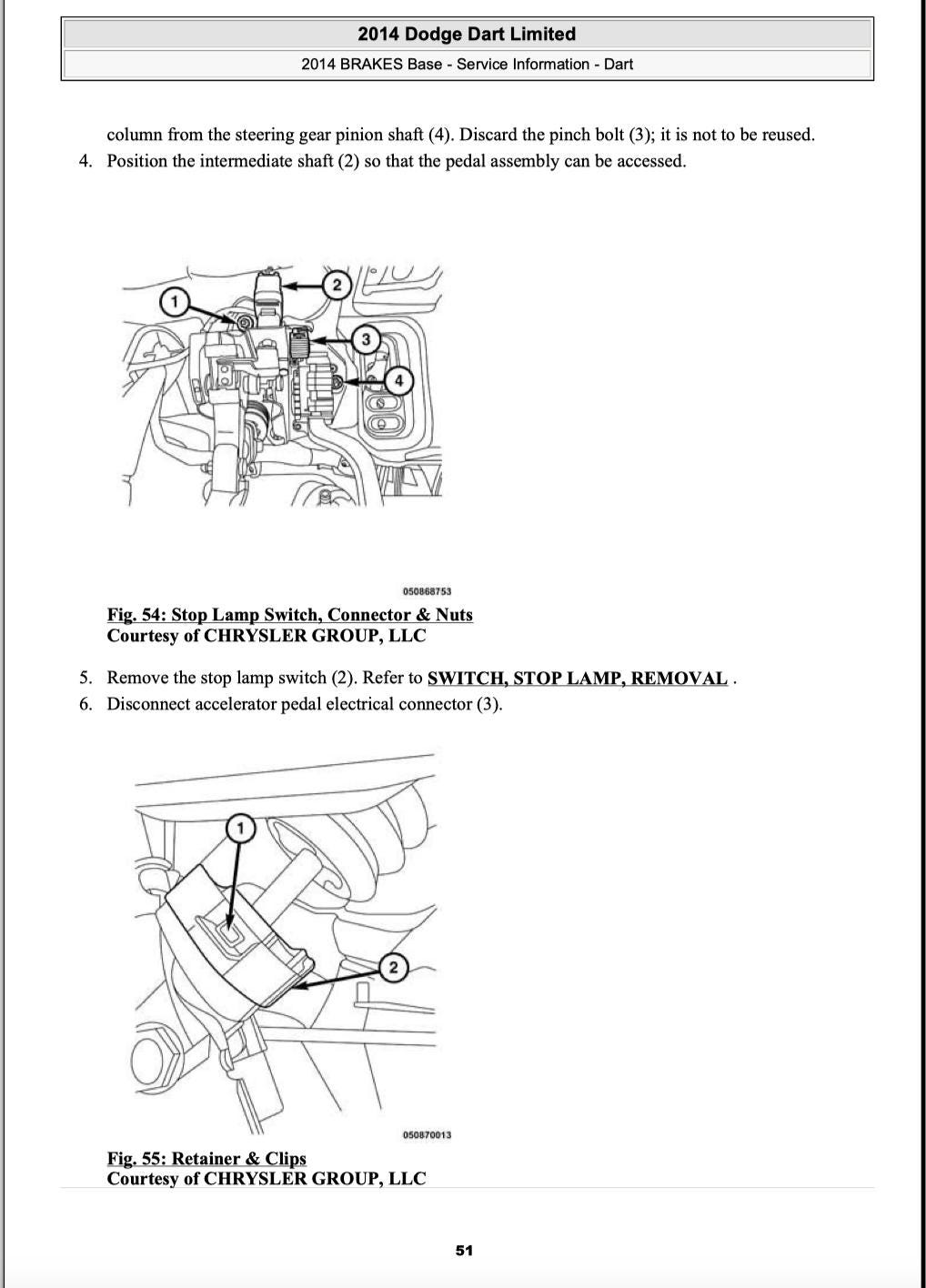 2014 Dodge Dart Limited

2014 BRAKES Base - Service Information - Dart

column from the steering gear pinion shaft (4). Discard the pinch bolt (3); it is not to be reused.

4. Position the intermediate shaft (2) so that the pedal assembly can be accessed.

1

2

3

4

050868753

Fig. 54: Stop Lamp Switch, Connector & Nuts
Courtesy of CHRYSLER GROUP, LLC

5. Remove the stop lamp switch (2). Refer to SWITCH, STOP LAMP, REMOVAL .
6. Disconnect accelerator pedal electrical connector (3).

1

2

050870013

Fig. 55: Retainer & Clips
Courtesy of CHRYSLER GROUP, LLC

51