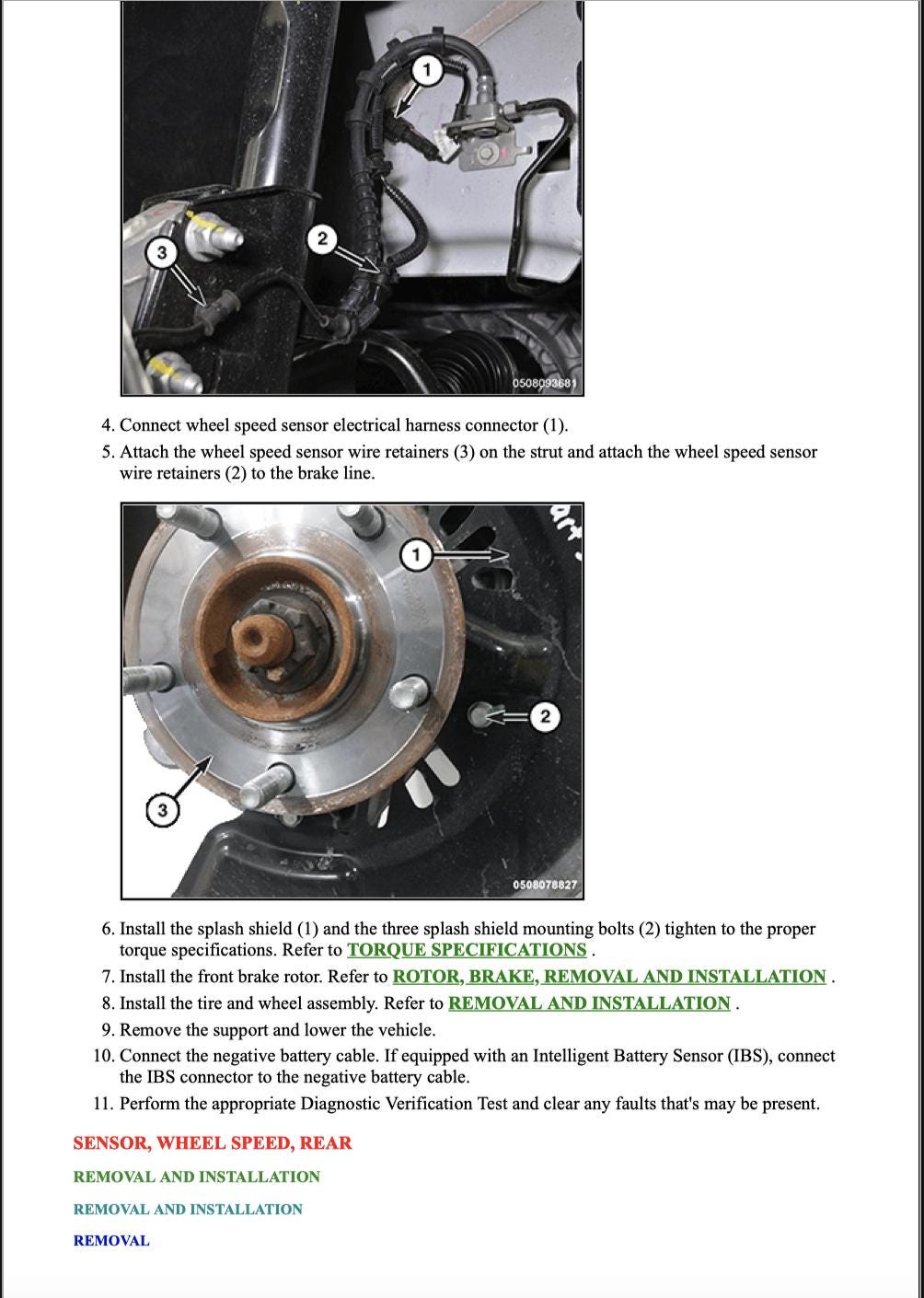 1
2
3
0508093681

4. Connect wheel speed sensor electrical harness connector (1).
5. Attach the wheel speed sensor wire retainers (3) on the strut and attach the wheel speed sensor wire retainers (2) to the brake line.

1
2
3
0508078827

6. Install the splash shield (1) and the three splash shield mounting bolts (2) tighten to the proper torque specifications. Refer to TORQUE SPECIFICATIONS .
7. Install the front brake rotor. Refer to ROTOR, BRAKE, REMOVAL AND INSTALLATION .
8. Install the tire and wheel assembly. Refer to REMOVAL AND INSTALLATION .
9. Remove the support and lower the vehicle.
10. Connect the negative battery cable. If equipped with an Intelligent Battery Sensor (IBS), connect the IBS connector to the negative battery cable.
11. Perform the appropriate Diagnostic Verification Test and clear any faults that's may be present.

SENSOR, WHEEL SPEED, REAR

REMOVAL AND INSTALLATION

REMOVAL AND INSTALLATION

REMOVAL