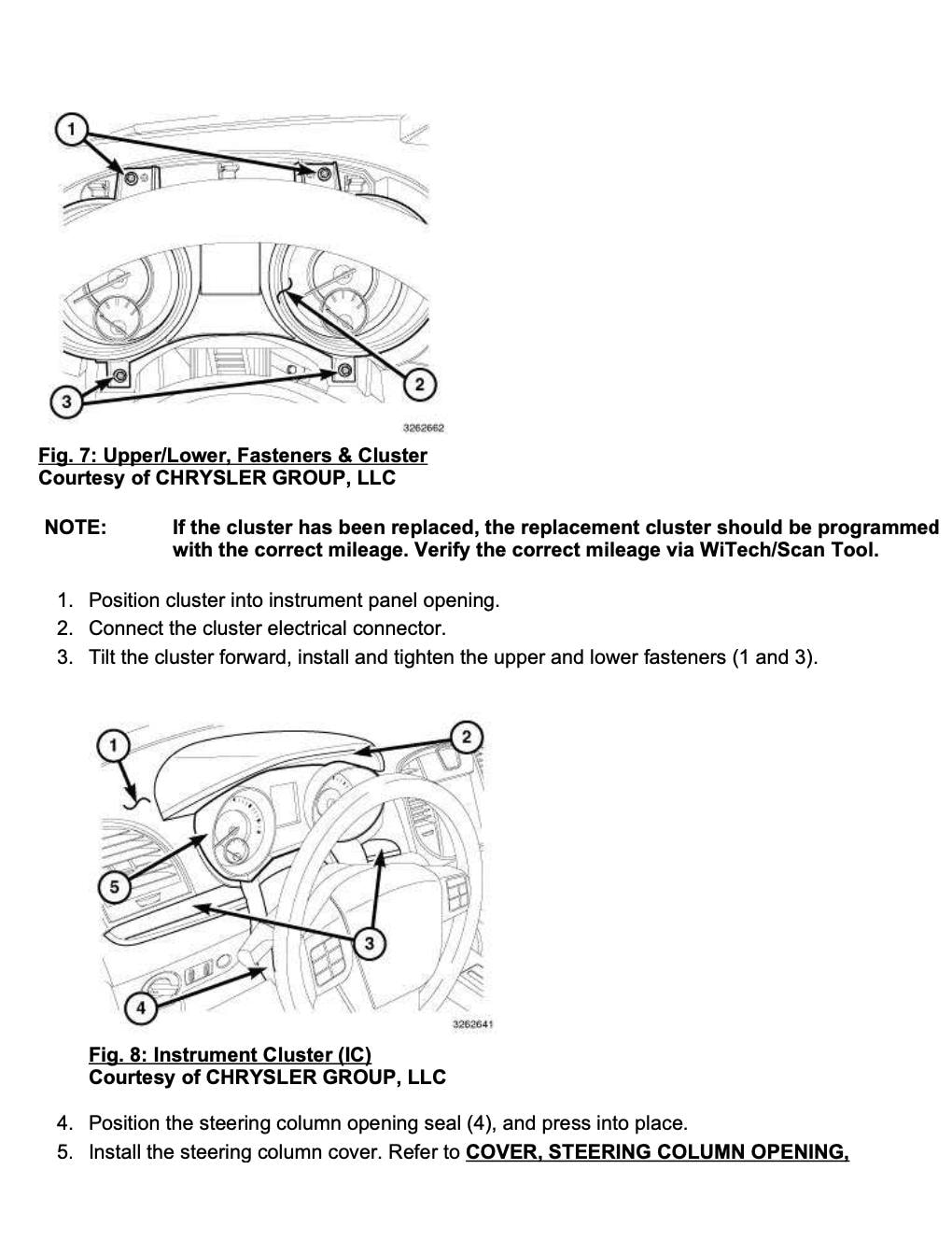 1

2

3

3262662

Fig. 7: Upper/Lower, Fasteners & Cluster
Courtesy of CHRYSLER GROUP, LLC

NOTE: If the cluster has been replaced, the replacement cluster should be programmed with the correct mileage. Verify the correct mileage via WiTech/Scan Tool.

1. Position cluster into instrument panel opening.
2. Connect the cluster electrical connector.
3. Tilt the cluster forward, install and tighten the upper and lower fasteners (1 and 3).

1

2

5

3

4

3262641

Fig. 8: Instrument Cluster (IC)
Courtesy of CHRYSLER GROUP, LLC

4. Position the steering column opening seal (4), and press into place.
5. Install the steering column cover. Refer to COVER, STEERING COLUMN OPENING,