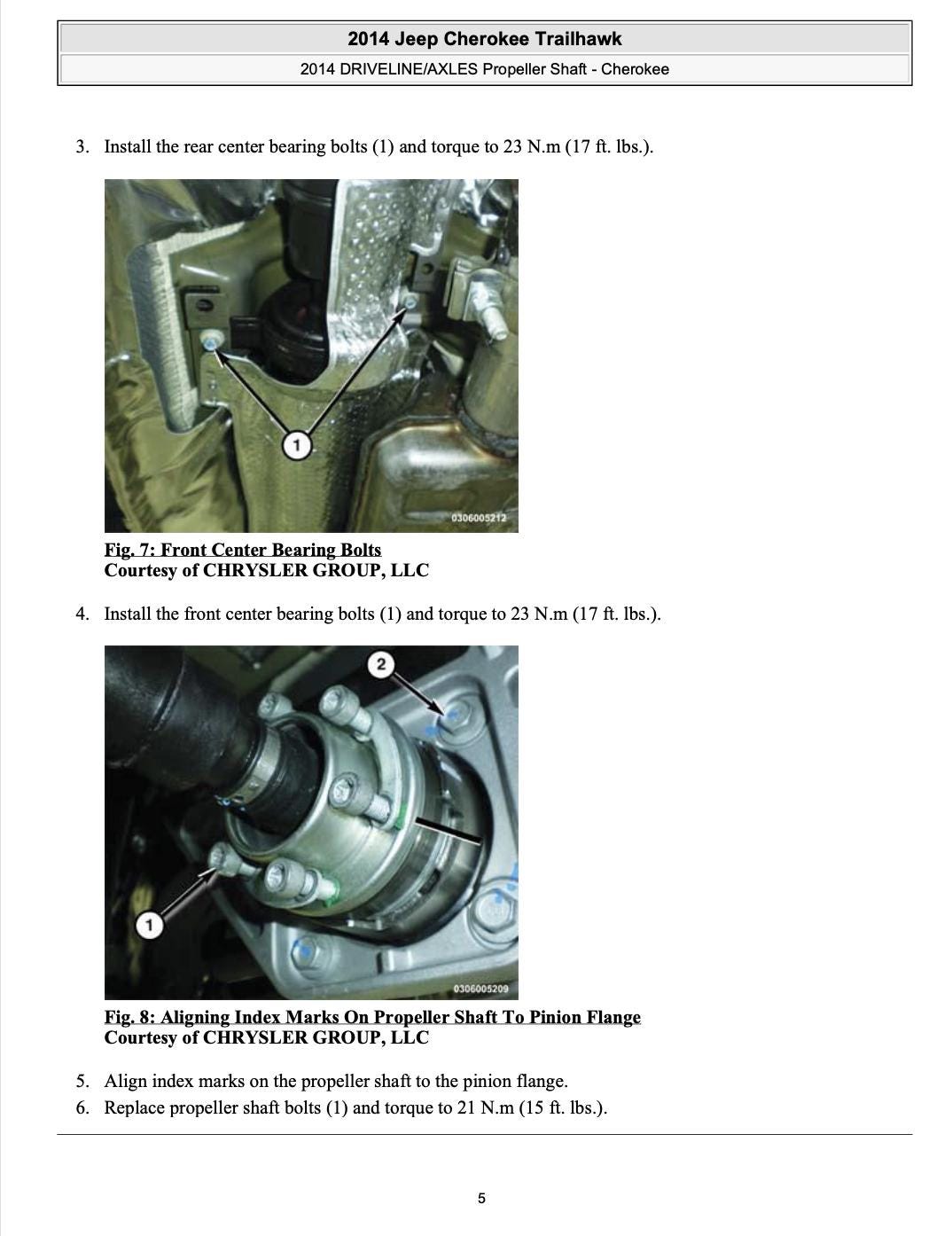 2014 Jeep Cherokee Trailhawk

2014 DRIVELINE/AXLES Propeller Shaft - Cherokee

3. Install the rear center bearing bolts (1) and torque to 23 N.m (17 ft. lbs.).

1

0306005212

Fig. 7: Front Center Bearing Bolts
Courtesy of CHRYSLER GROUP, LLC

4. Install the front center bearing bolts (1) and torque to 23 N.m (17 ft. lbs.).

2

1

0306005209

Fig. 8: Aligning Index Marks On Propeller Shaft To Pinion Flange
Courtesy of CHRYSLER GROUP, LLC

5. Align index marks on the propeller shaft to the pinion flange.
6. Replace propeller shaft bolts (1) and torque to 21 N.m (15 ft. lbs.).

5