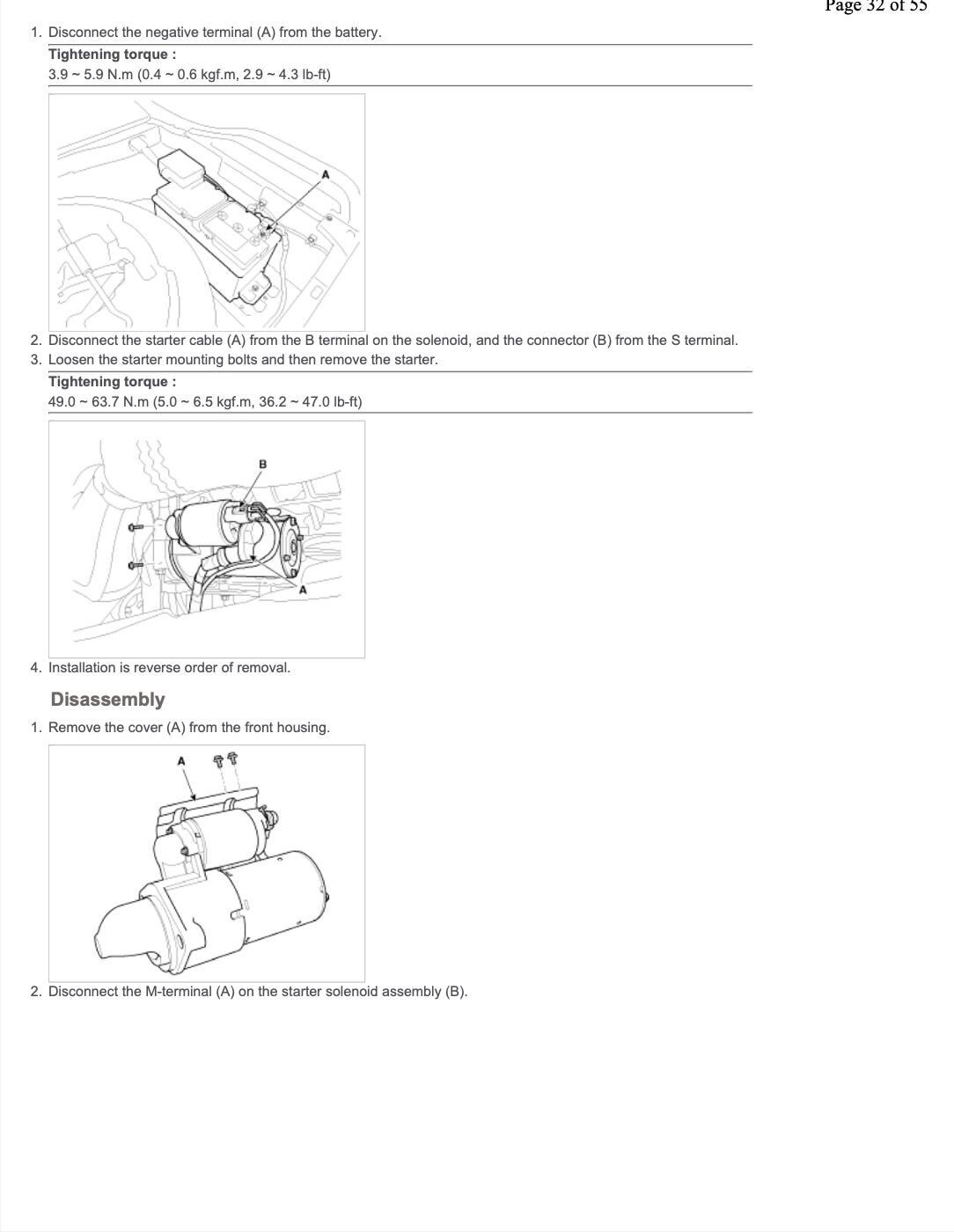 Page 32 of 55

1. Disconnect the negative terminal (A) from the battery.

Tightening torque :
3.9 ~ 5.9 N.m (0.4 ~ 0.6 kgf.m, 2.9 ~ 4.3 lb-ft)

A

2. Disconnect the starter cable (A) from the B terminal on the solenoid, and the connector (B) from the S terminal.
3. Loosen the starter mounting bolts and then remove the starter.

Tightening torque :
49.0 ~ 63.7 N.m (5.0 ~ 6.5 kgf.m, 36.2 ~ 47.0 lb-ft)

B

A

4. Installation is reverse order of removal.

Disassembly

1. Remove the cover (A) from the front housing.

A

2. Disconnect the M-terminal (A) on the starter solenoid assembly (B).