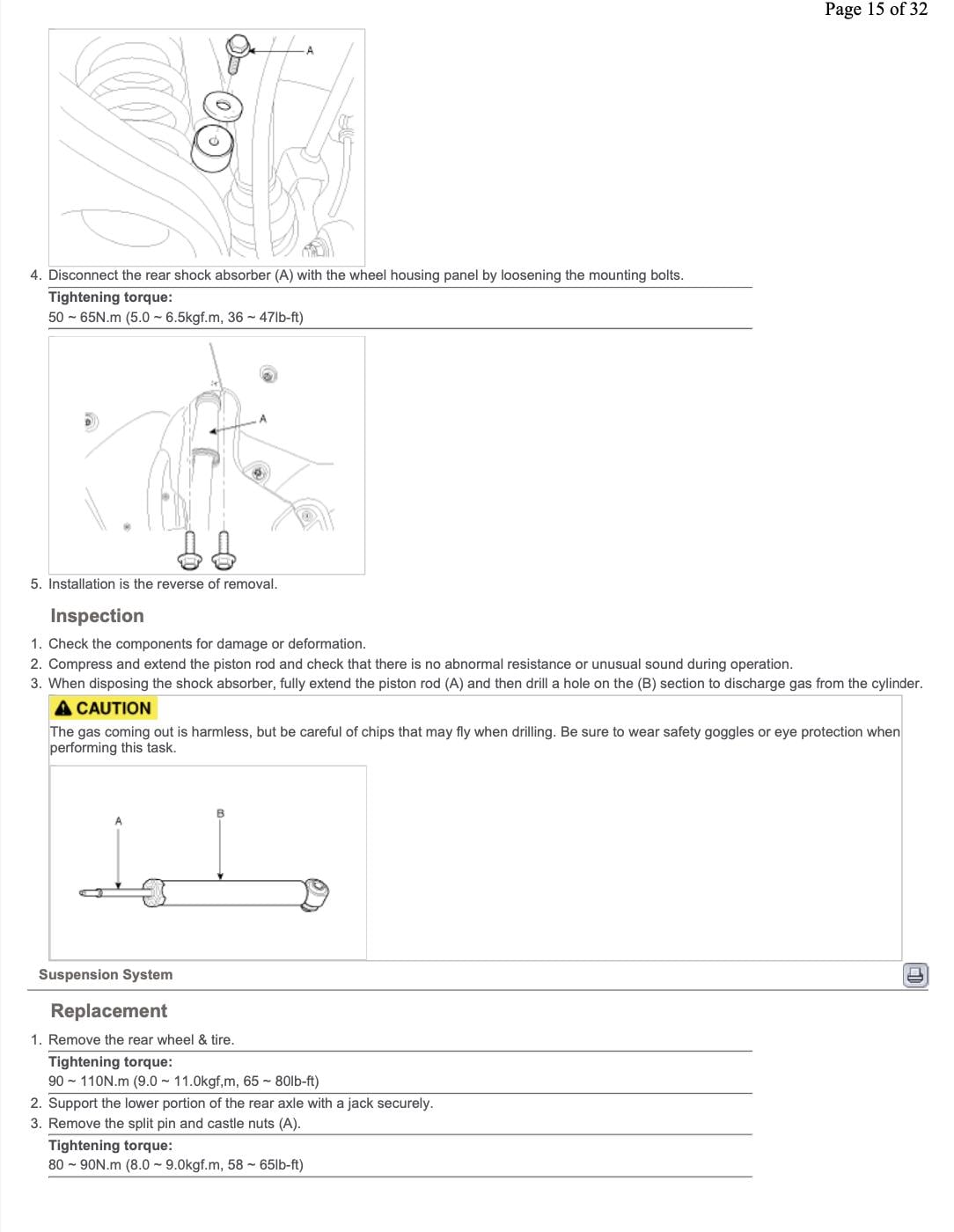 Page 15 of 32

A

4. Disconnect the rear shock absorber (A) with the wheel housing panel by loosening the mounting bolts.

Tightening torque:
50 ~ 65N.m (5.0 ~ 6.5kgf.m, 36 ~ 47lb-ft)

A

5. Installation is the reverse of removal.

Inspection

1. Check the components for damage or deformation.
2. Compress and extend the piston rod and check that there is no abnormal resistance or unusual sound during operation.
3. When disposing the shock absorber, fully extend the piston rod (A) and then drill a hole on the (B) section to discharge gas from the cylinder.

CAUTION

The gas coming out is harmless, but be careful of chips that may fly when drilling. Be sure to wear safety goggles or eye protection when performing this task.

A

B

Suspension System

Replacement

1. Remove the rear wheel & tire.

Tightening torque:
90 ~ 110N.m (9.0 ~ 11.0kgf,m, 65 ~ 80lb-ft)

2. Support the lower portion of the rear axle with a jack securely.
3. Remove the split pin and castle nuts (A).

Tightening torque:
80 ~ 90N.m (8.0 ~ 9.0kgf.m, 58 ~ 65lb-ft)