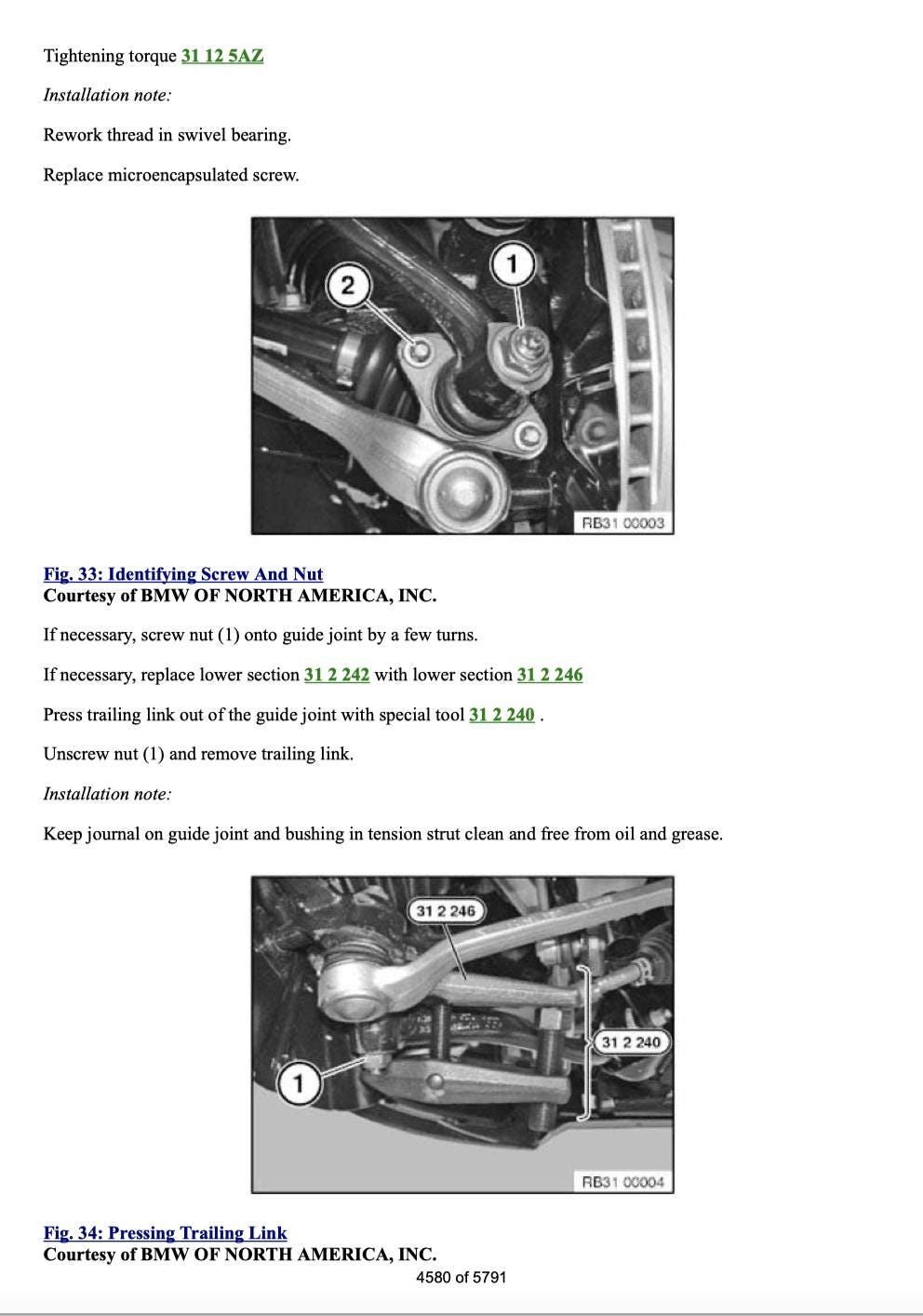 Tightening torque 31 12 5AZ

Installation note:

Rework thread in swivel bearing.

Replace microencapsulated screw.

2
1
RB31 00003

Fig. 33: Identifying Screw And Nut
Courtesy of BMW OF NORTH AMERICA, INC.

If necessary, screw nut (1) onto guide joint by a few turns.

If necessary, replace lower section 31 2 242 with lower section 31 2 246

Press trailing link out of the guide joint with special tool 31 2 240 .

Unscrew nut (1) and remove trailing link.

Installation note:

Keep journal on guide joint and bushing in tension strut clean and free from oil and grease.

31 2 246
31 2 240
1
RB31 00004

Fig. 34: Pressing Trailing Link
Courtesy of BMW OF NORTH AMERICA, INC.

4580 of 5791