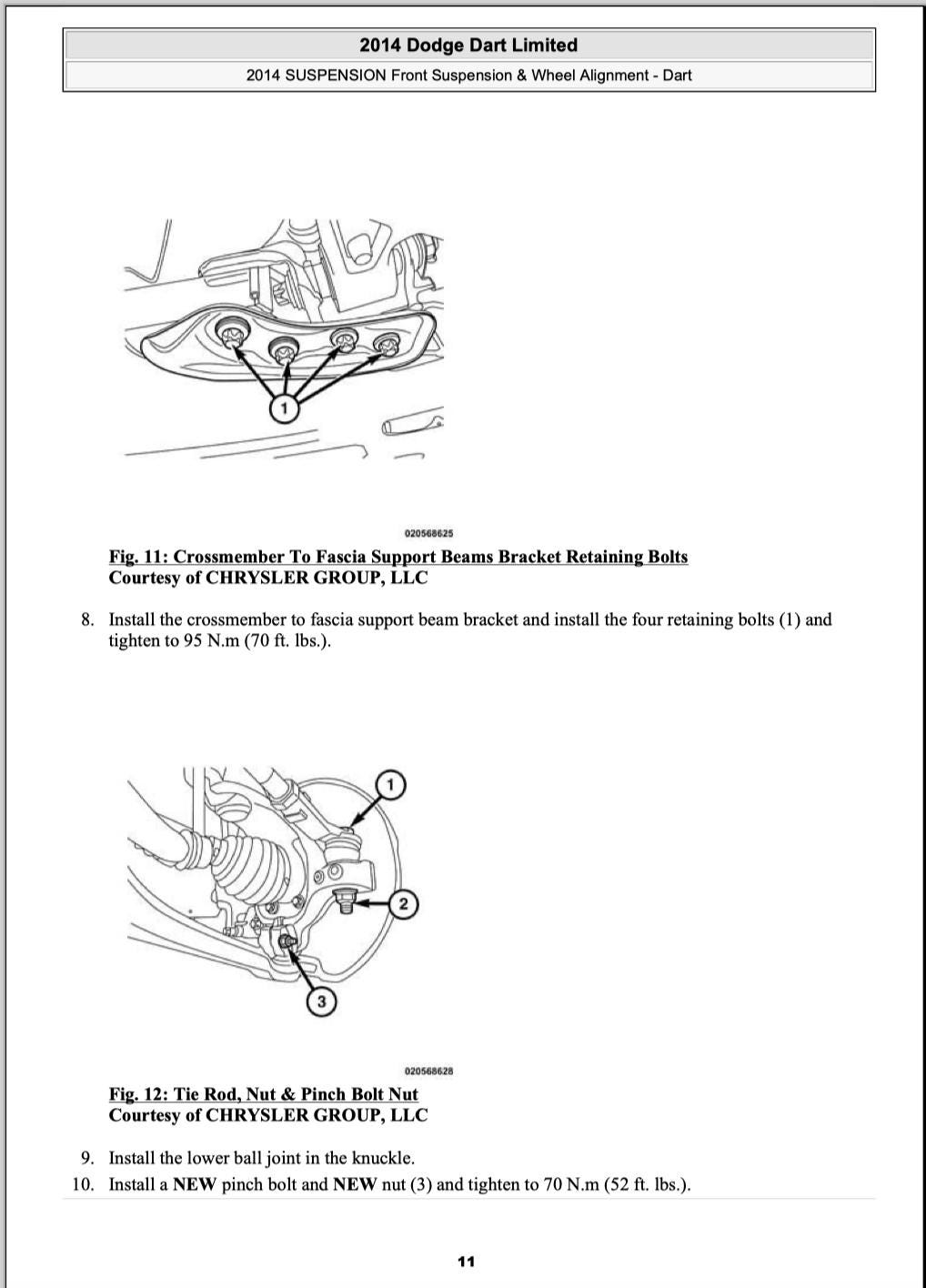 2014 Dodge Dart Limited

2014 SUSPENSION Front Suspension & Wheel Alignment - Dart

1

020568625

Fig. 11: Crossmember To Fascia Support Beams Bracket Retaining Bolts
Courtesy of CHRYSLER GROUP, LLC

8. Install the crossmember to fascia support beam bracket and install the four retaining bolts (1) and tighten to 95 N.m (70 ft. lbs.).

1

2

3

020568628

Fig. 12: Tie Rod, Nut & Pinch Bolt Nut
Courtesy of CHRYSLER GROUP, LLC

9. Install the lower ball joint in the knuckle.
10. Install a NEW pinch bolt and NEW nut (3) and tighten to 70 N.m (52 ft. lbs.).

11