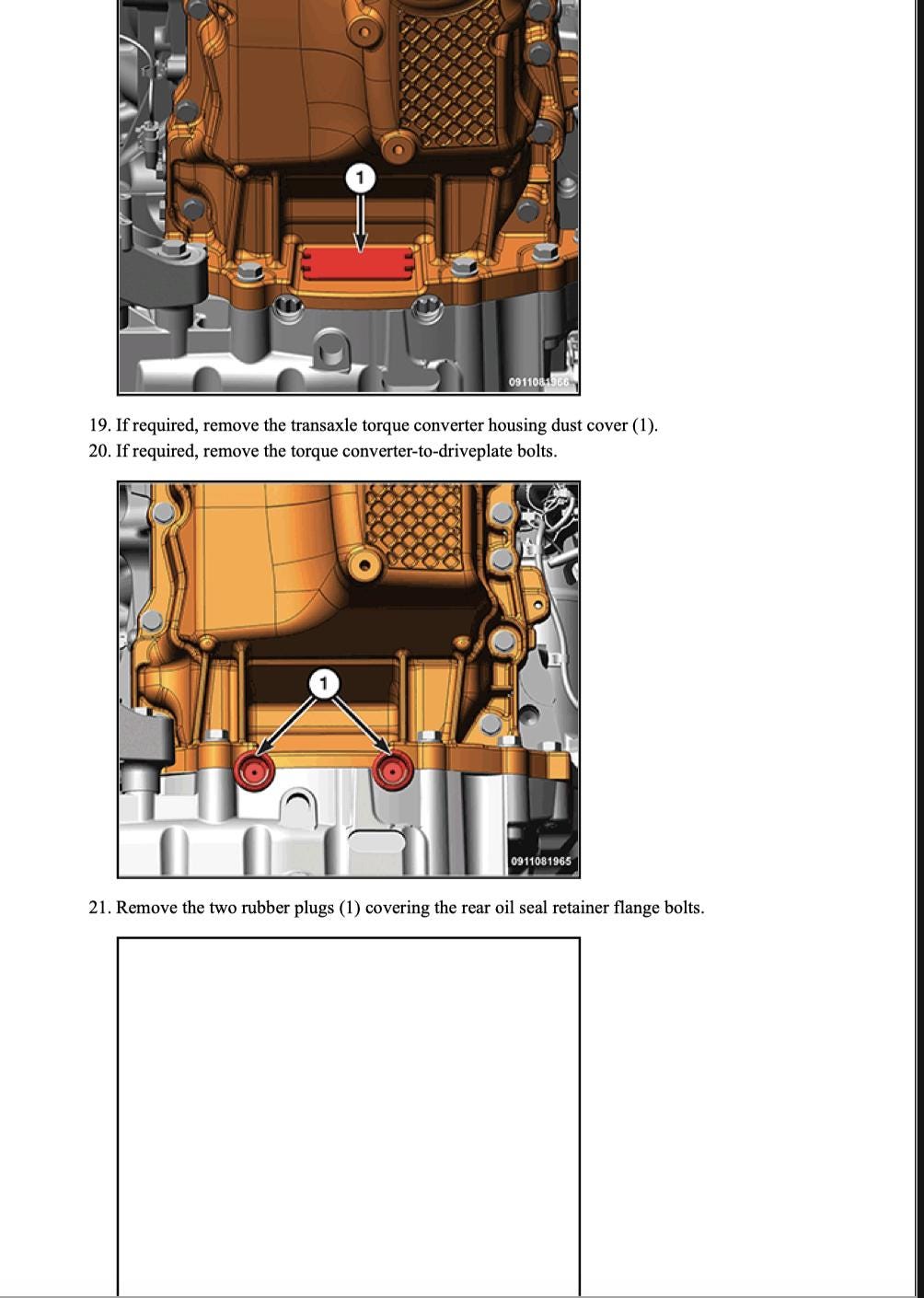 1

0911081966

19. If required, remove the transaxle torque converter housing dust cover (1).
20. If required, remove the torque converter-to-driveplate bolts.

1

0911081965

21. Remove the two rubber plugs (1) covering the rear oil seal retainer flange bolts.