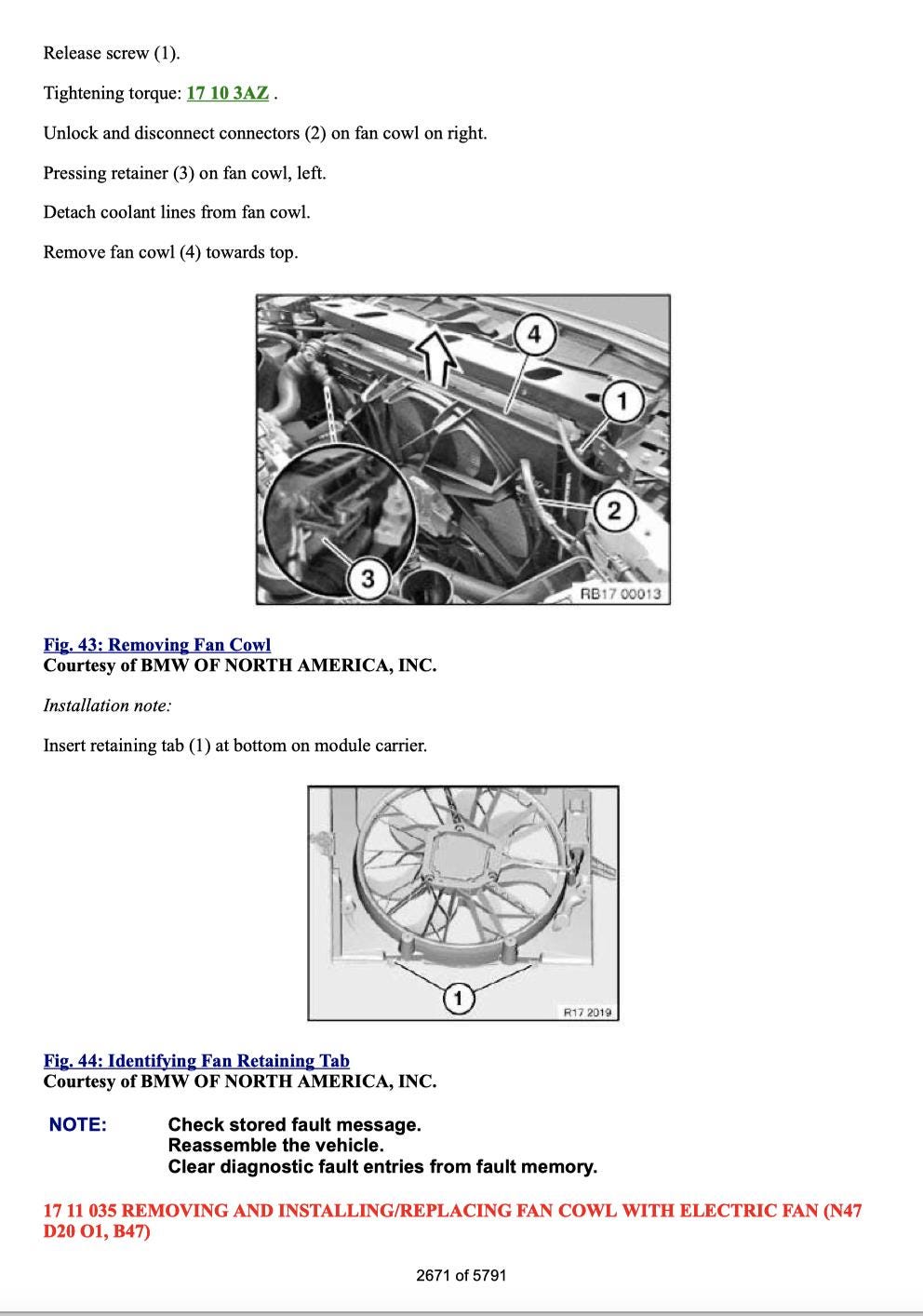 Release screw (1).

Tightening torque: 17 10 3AZ .

Unlock and disconnect connectors (2) on fan cowl on right.

Pressing retainer (3) on fan cowl, left.

Detach coolant lines from fan cowl.

Remove fan cowl (4) towards top.

4
1
2
3
RB17 00013

Fig. 43: Removing Fan Cowl
Courtesy of BMW OF NORTH AMERICA, INC.

Installation note:

Insert retaining tab (1) at bottom on module carrier.

1
R17 2019

Fig. 44: Identifying Fan Retaining Tab
Courtesy of BMW OF NORTH AMERICA, INC.

NOTE: Check stored fault message.
Reassemble the vehicle.
Clear diagnostic fault entries from fault memory.

17 11 035 REMOVING AND INSTALLING/REPLACING FAN COWL WITH ELECTRIC FAN (N47 D20 O1, B47)

2671 of 5791