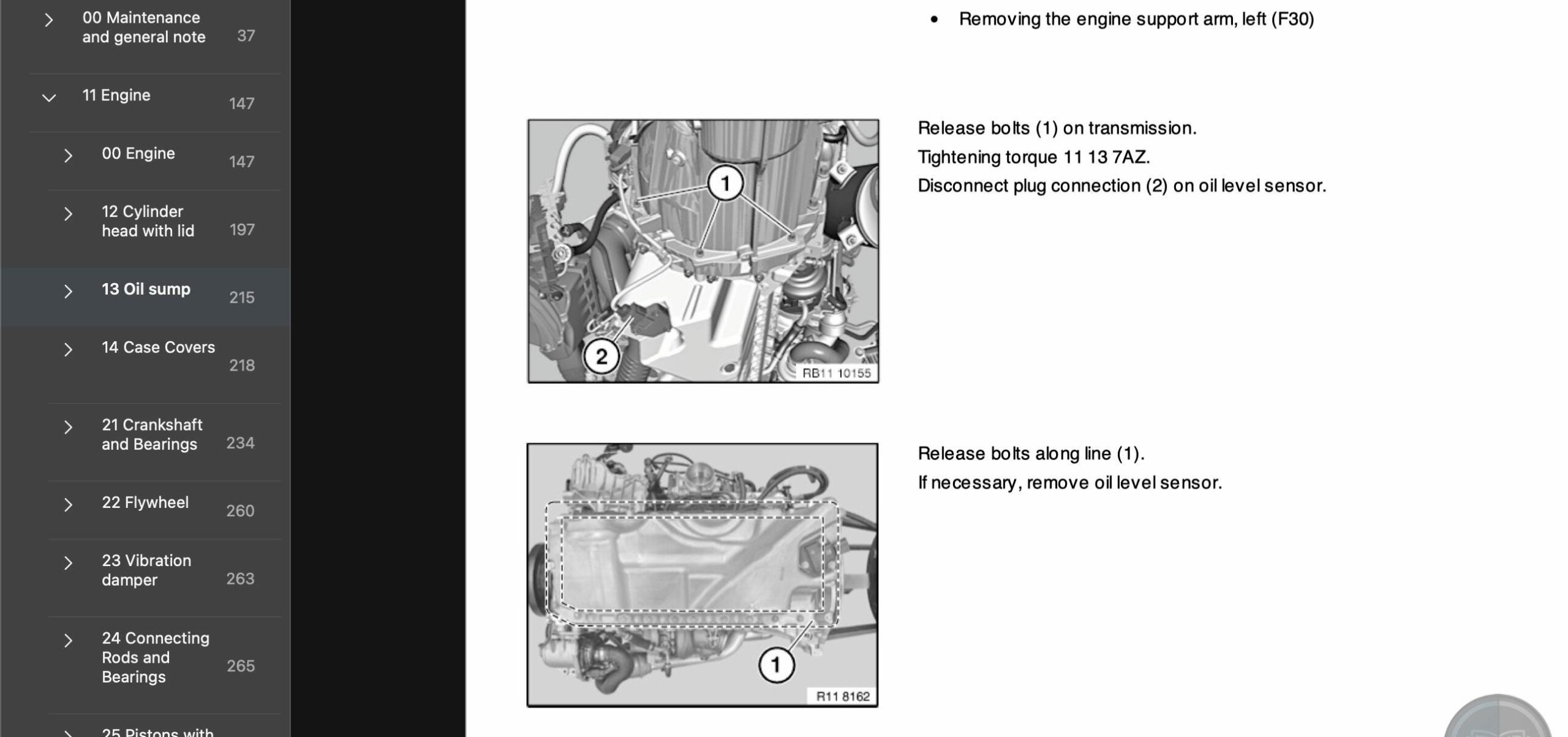 00 Maintenance and general note 37

11 Engine 147

00 Engine 147

12 Cylinder head with lid 197

13 Oil sump 215

14 Case Covers 218

21 Crankshaft and Bearings 234

22 Flywheel 260

23 Vibration damper 263

24 Connecting Rods and Bearings 265

25 Pistons with

• Removing the engine support arm, left (F30)

1
2
RB11 10155

Release bolts (1) on transmission.
Tightening torque 11 13 7AZ.
Disconnect plug connection (2) on oil level sensor.

1
R11 8162

Release bolts along line (1).
If necessary, remove oil level sensor.